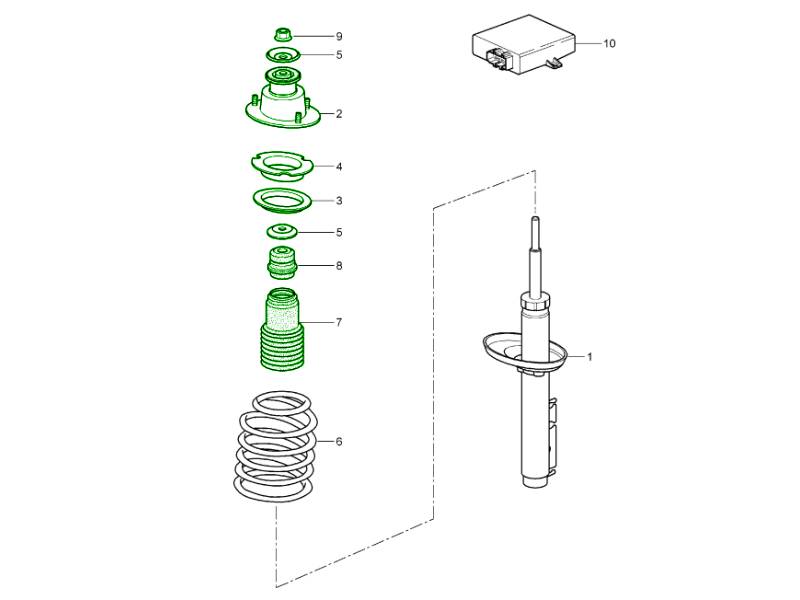 9
5
2
4
3
5
8
7
6
10
1