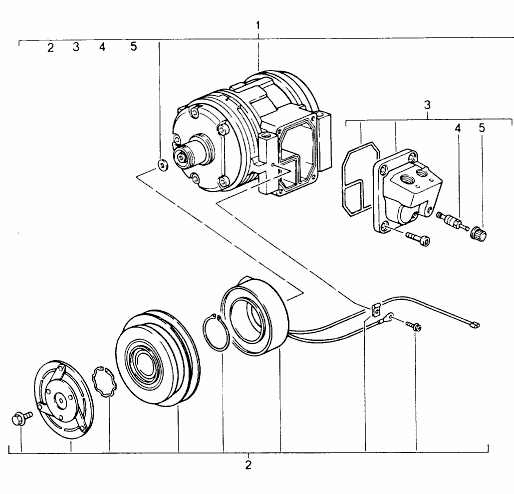 1
2 3 4 5
3
4
5
2