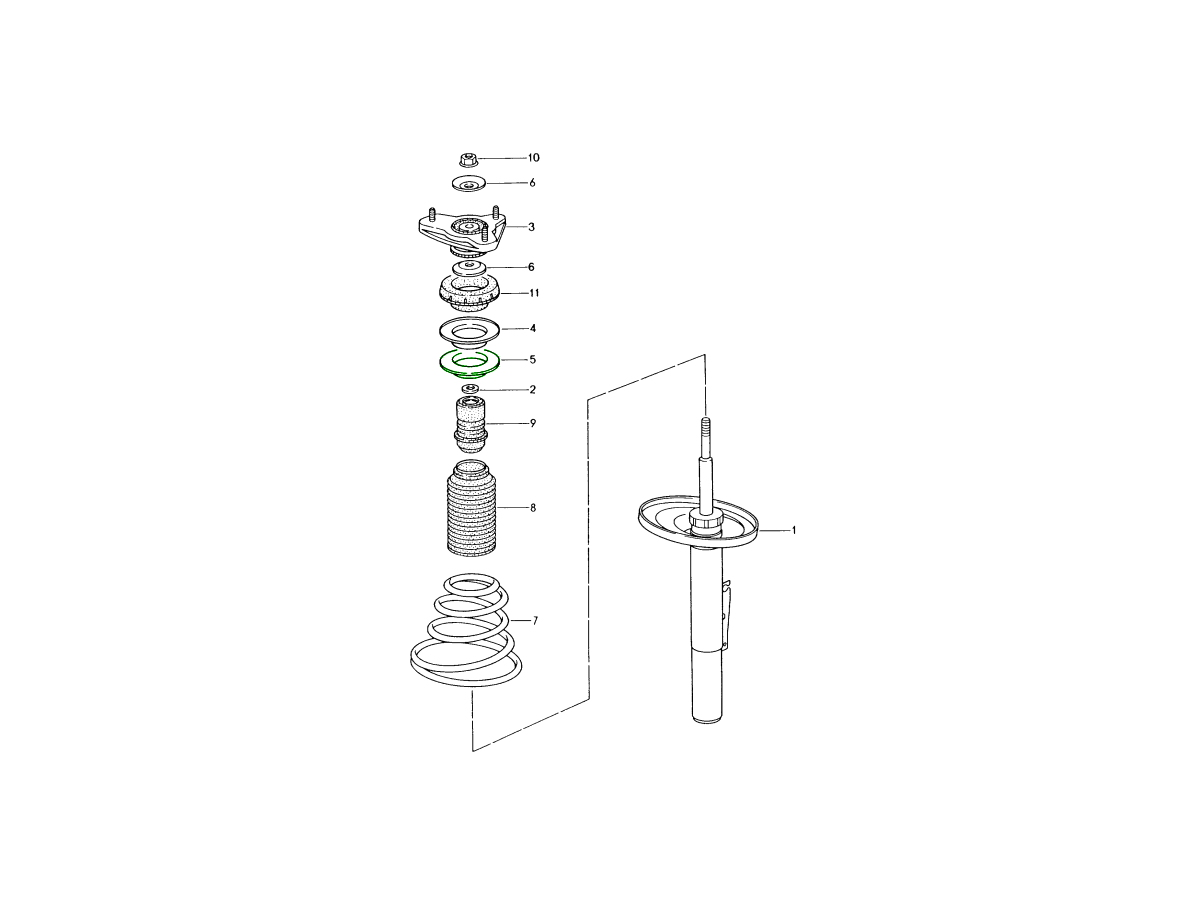 10
6
3
6
11
4
5
2
9
8
7
1