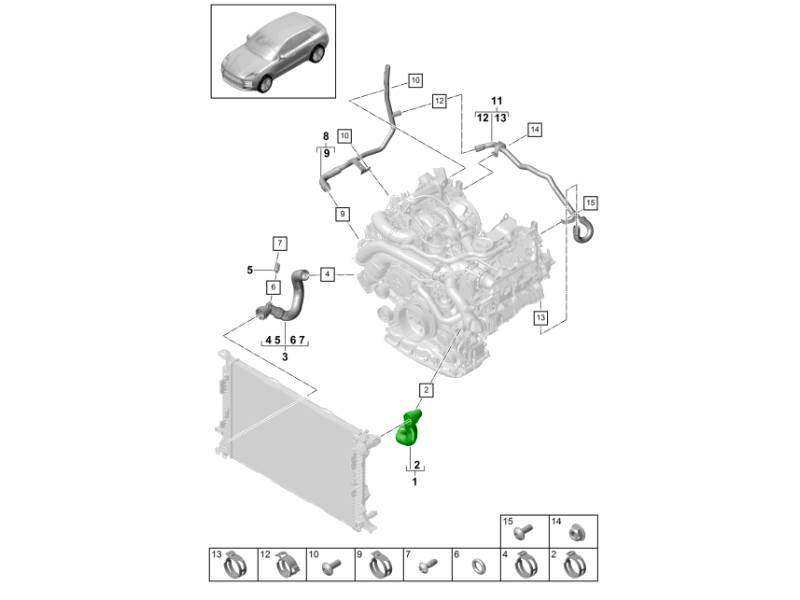 10
12
11
12 13
14
8
9
10
9
15
7
5
6
4
13
4 5 6 7
3
2
2
1
15
14
13
12
10
9
7
6
4
2