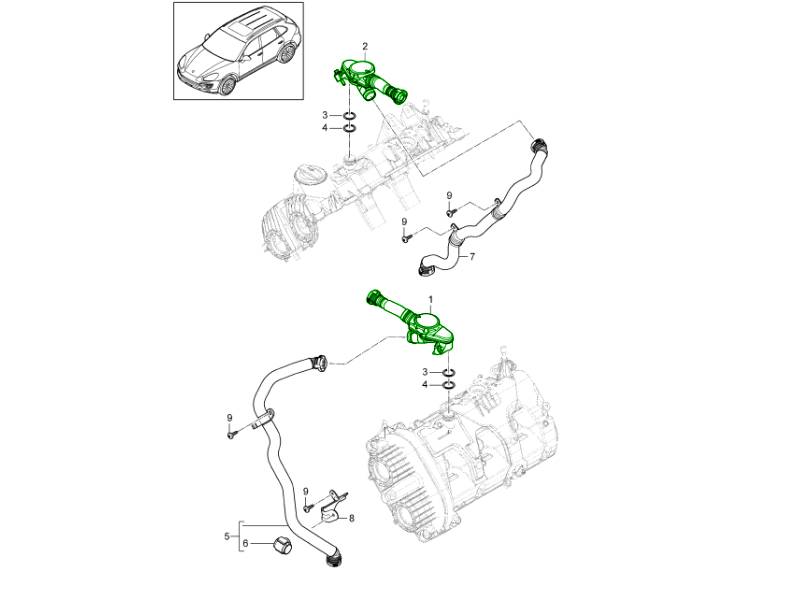 2
3
4
9
9
7
1
3
4
9
9
8
5
6