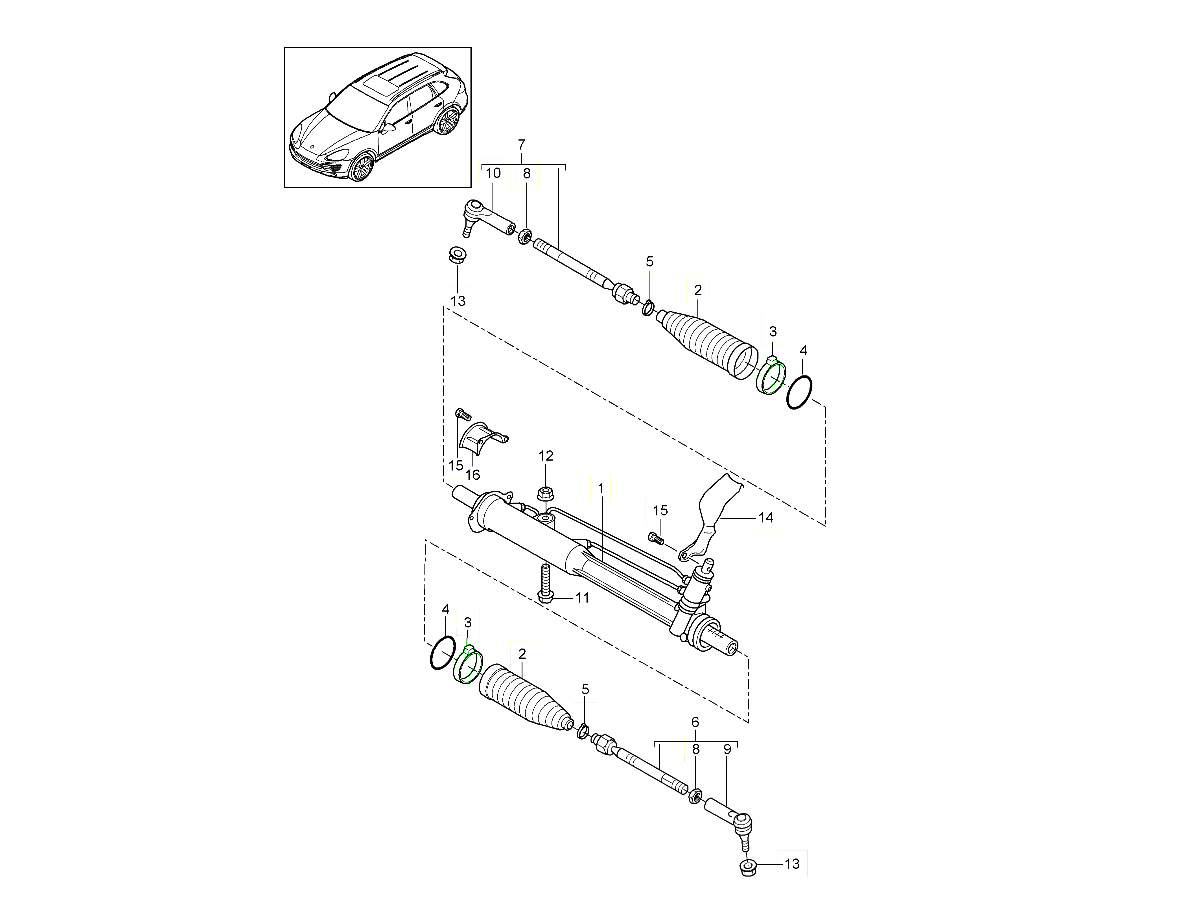 7
10
8
13
5
2
3
4
15
16
12
1
15
14
11
4
3
2
5
6
8
9
13