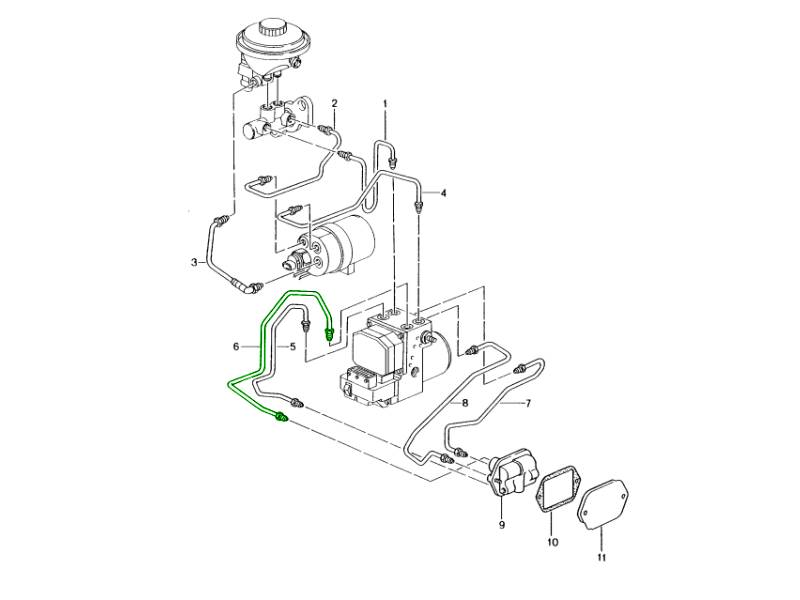 2
1
4
3
6
5
8
7
9
10
11