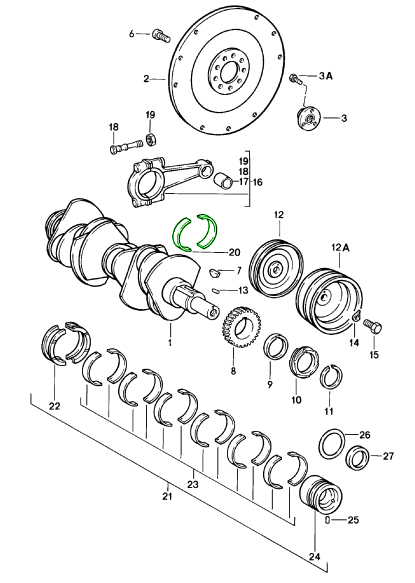 6
2
3 A
3
18
19
19
18
17
16
12
12 A
20
7
13
1
8
9
10
11
14
15
22
23
21
26
27
25
24