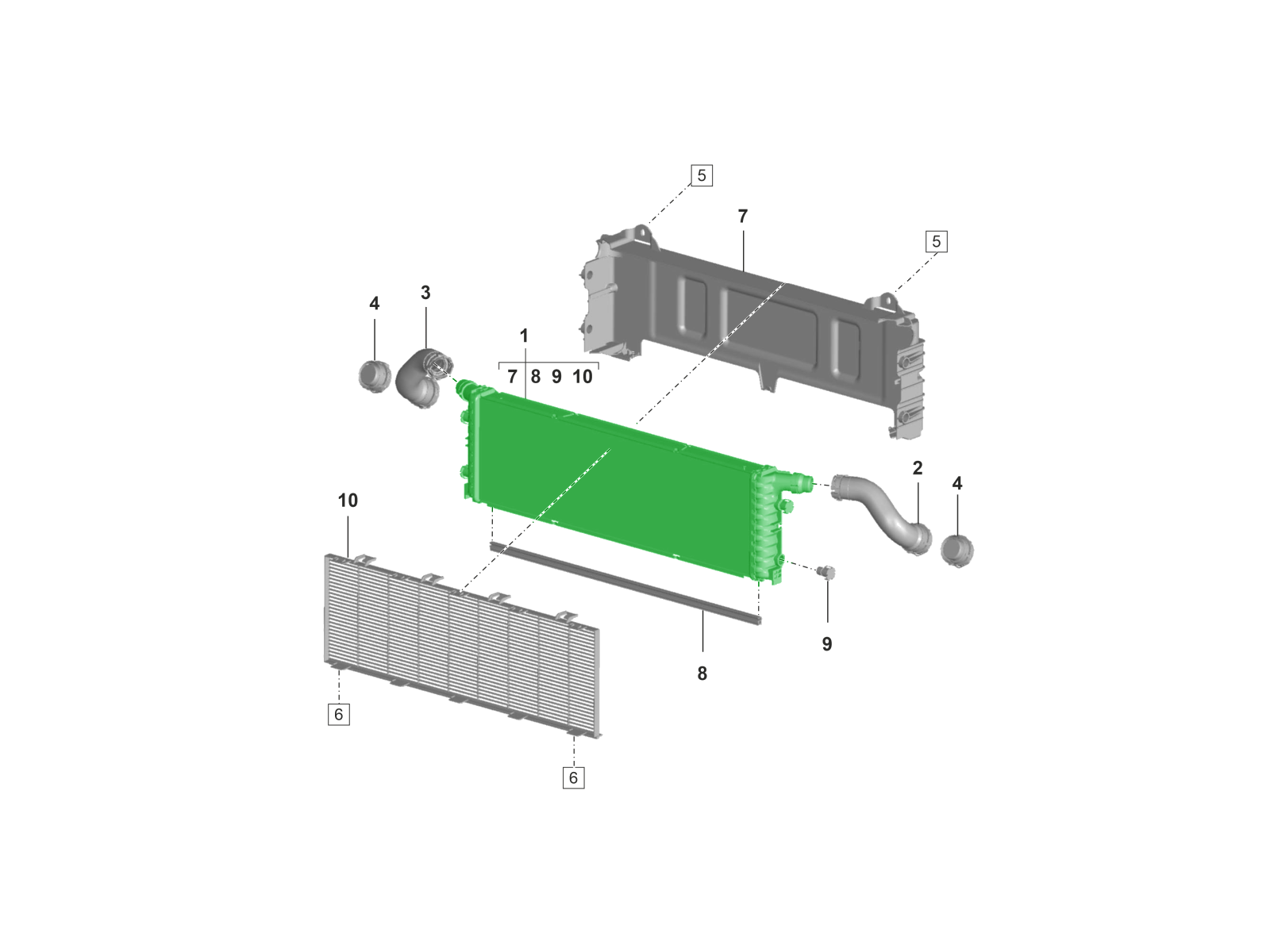 5
7
5
4
3
1
7 8 9 10
2
4
10
9
8
6
6