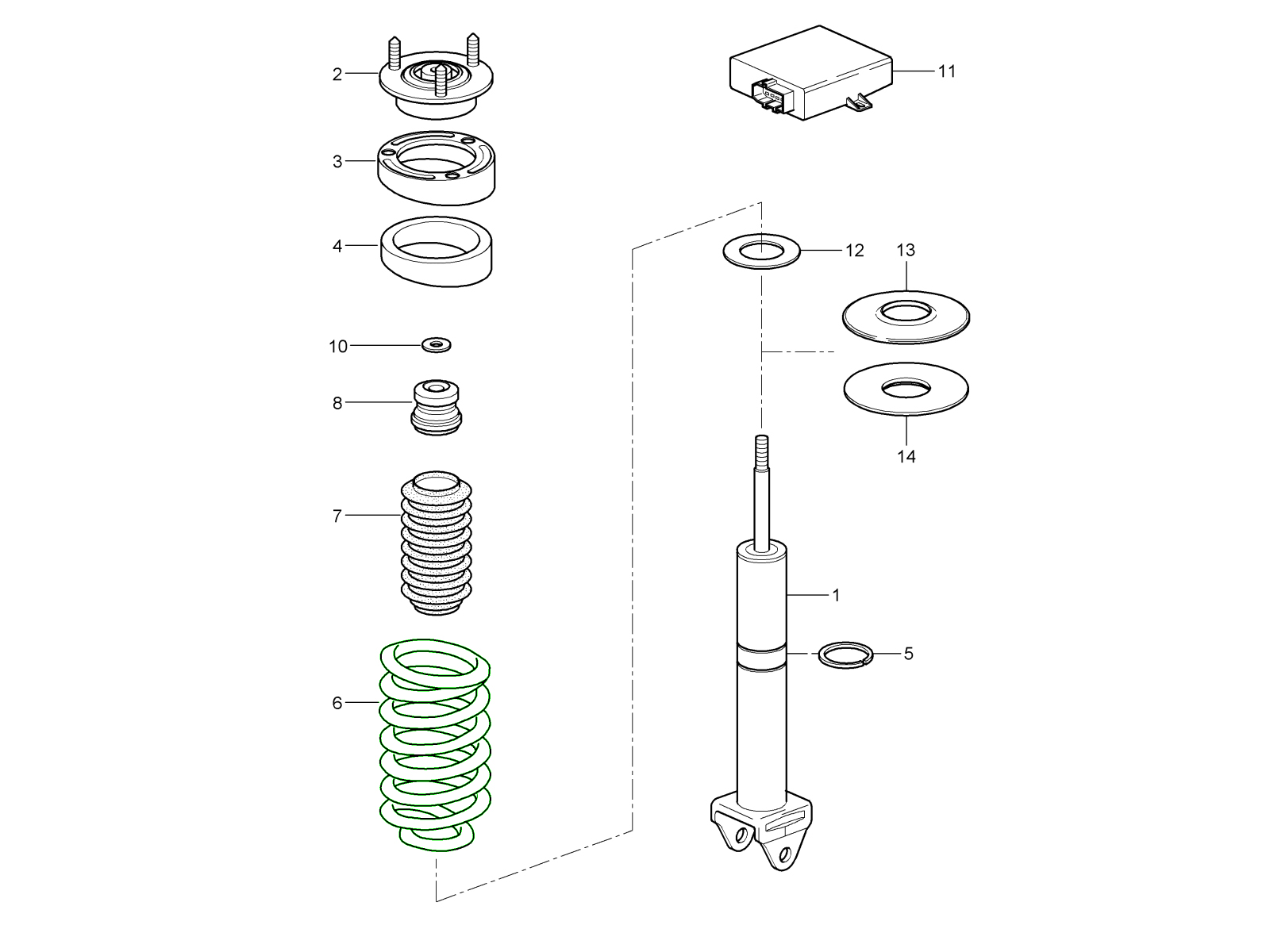 2
3
4
10
8
7
6
11
12
13
14
1
5