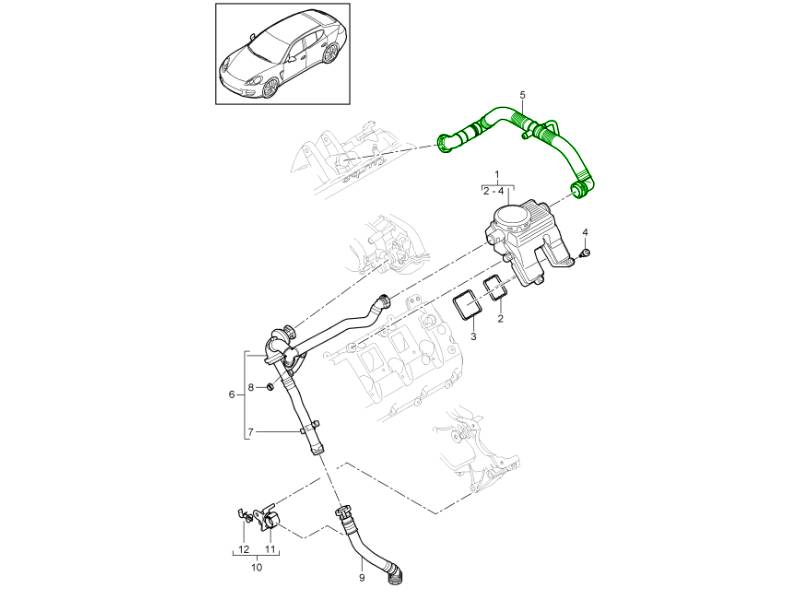 5
1
2 - 4
4
2
3
6
8
7
12
11
10
9