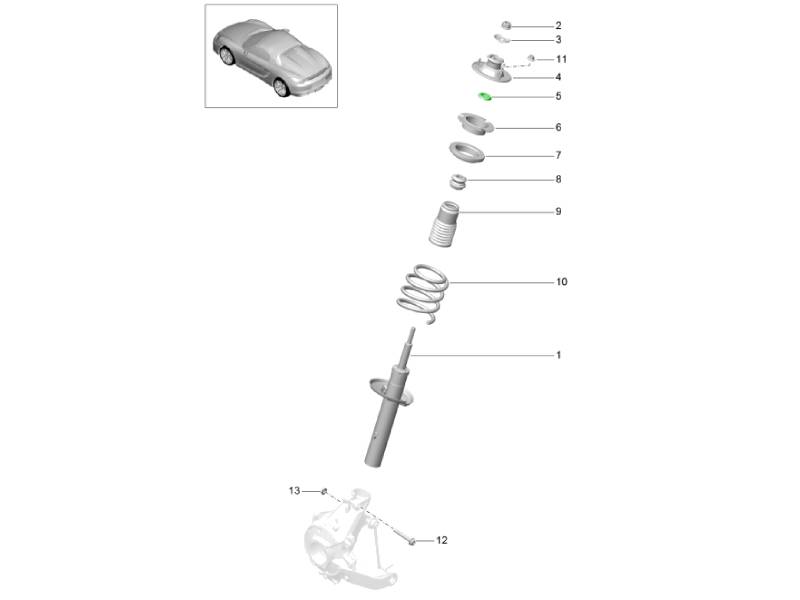 2
3
11
4
5
6
7
8
9
10
1
13
12