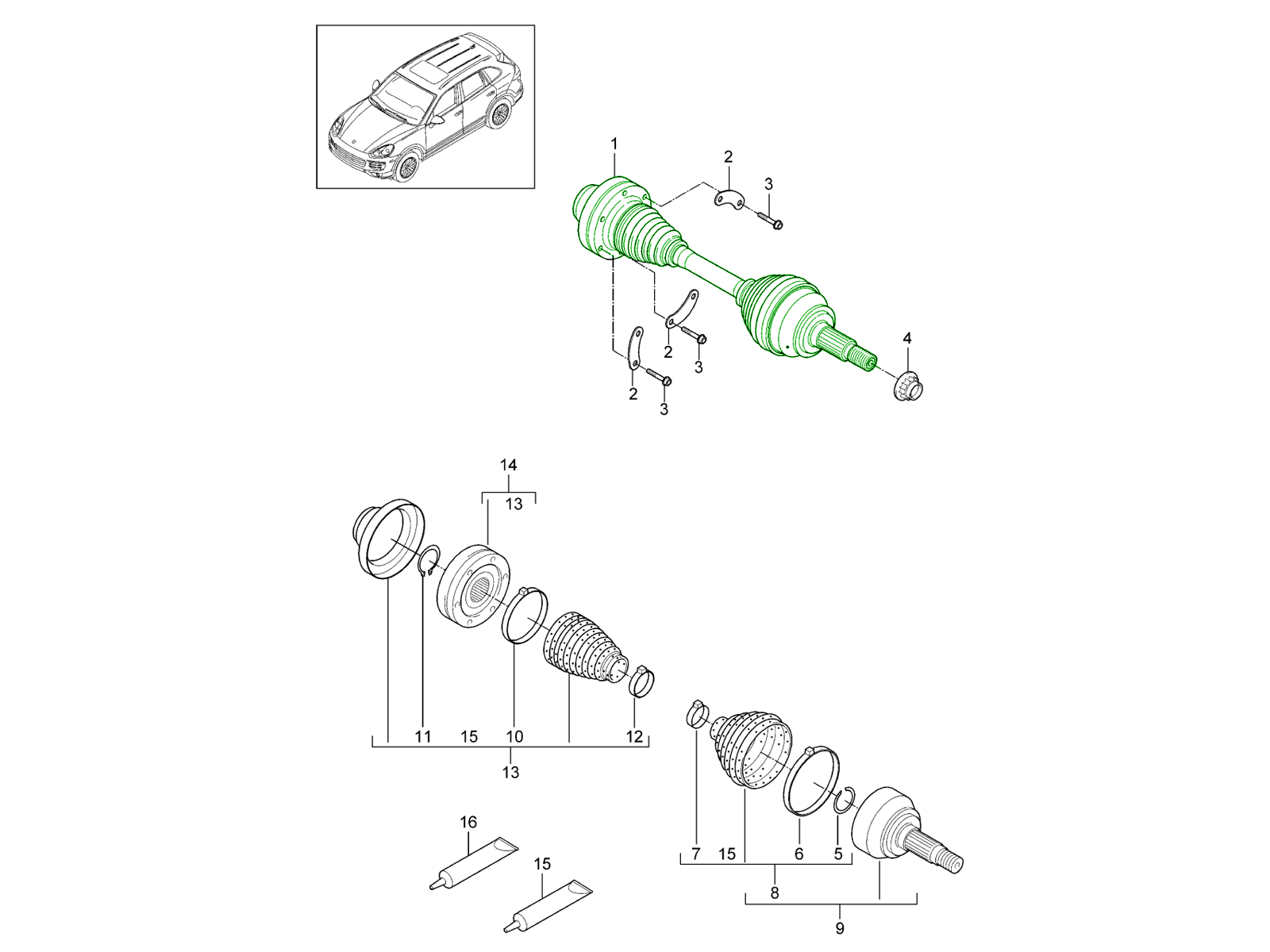 1
2
3
2
3
2
3
4
14
13
11
15
10
12
13
16
15
7
15
6
5
8
9