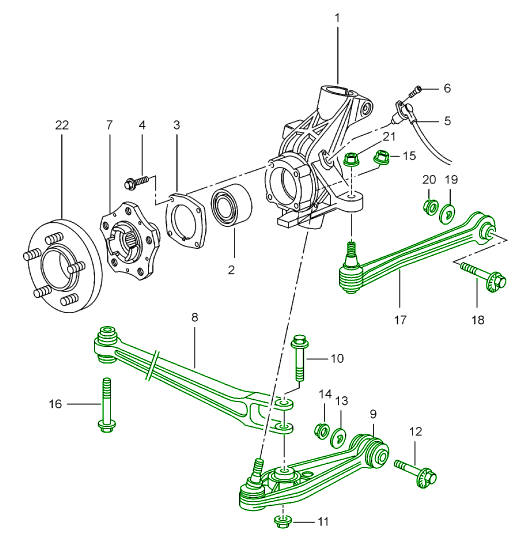 1
6
5
22
7
4
3
21
15
20
19
2
17
18
8
10
16
14
13
9
12
11