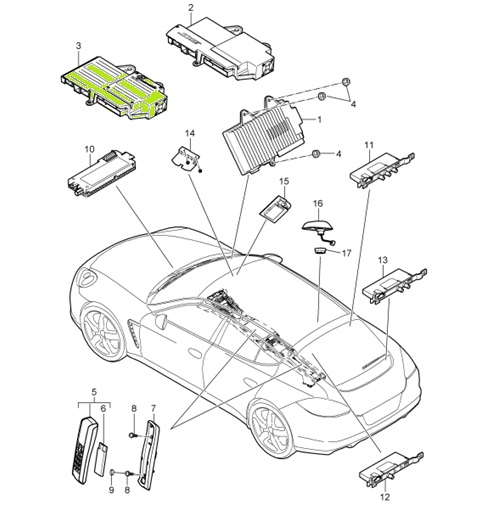 2
3
4
1
14
10
4
11
15
16
17
13
5
6
8
7
9
8
12