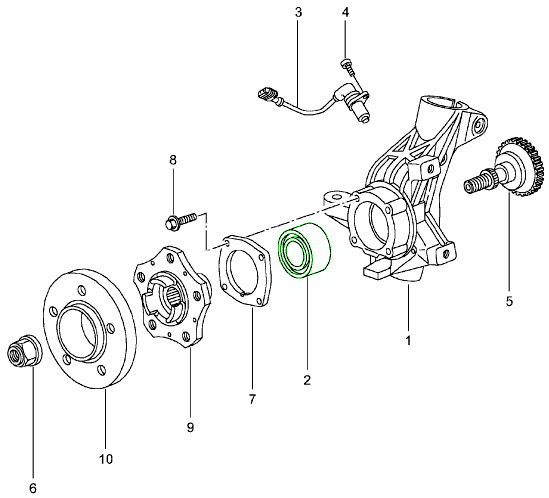 3
4
8
5
1
2
7
9
10
6