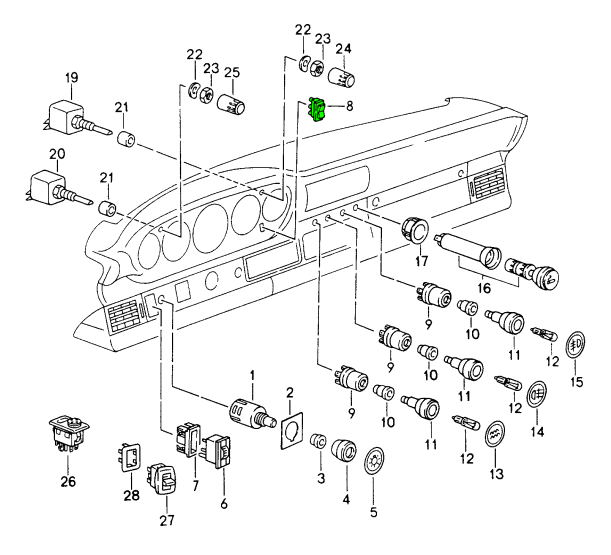 22
23
24
22
23
25
8
19
21
20
21
17
16
9
10
11
12
15
9
10
11
12
14
1
2
9
10
11
12
13
26
28
7
6
3
4
5
27