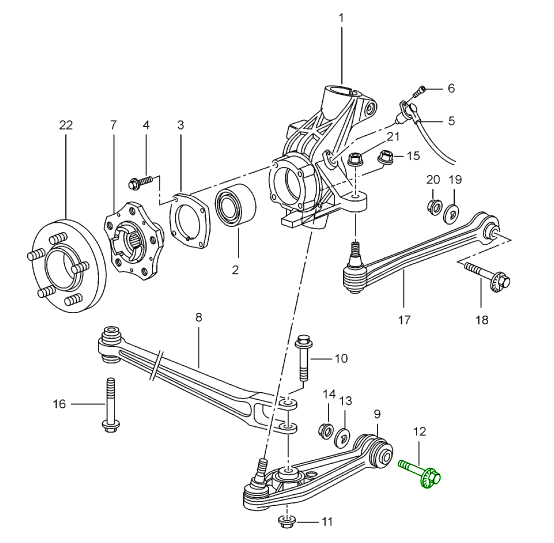 1
6
5
22
7
4
3
21
15
20
19
2
17
18
8
10
16
14
13
9
12
11