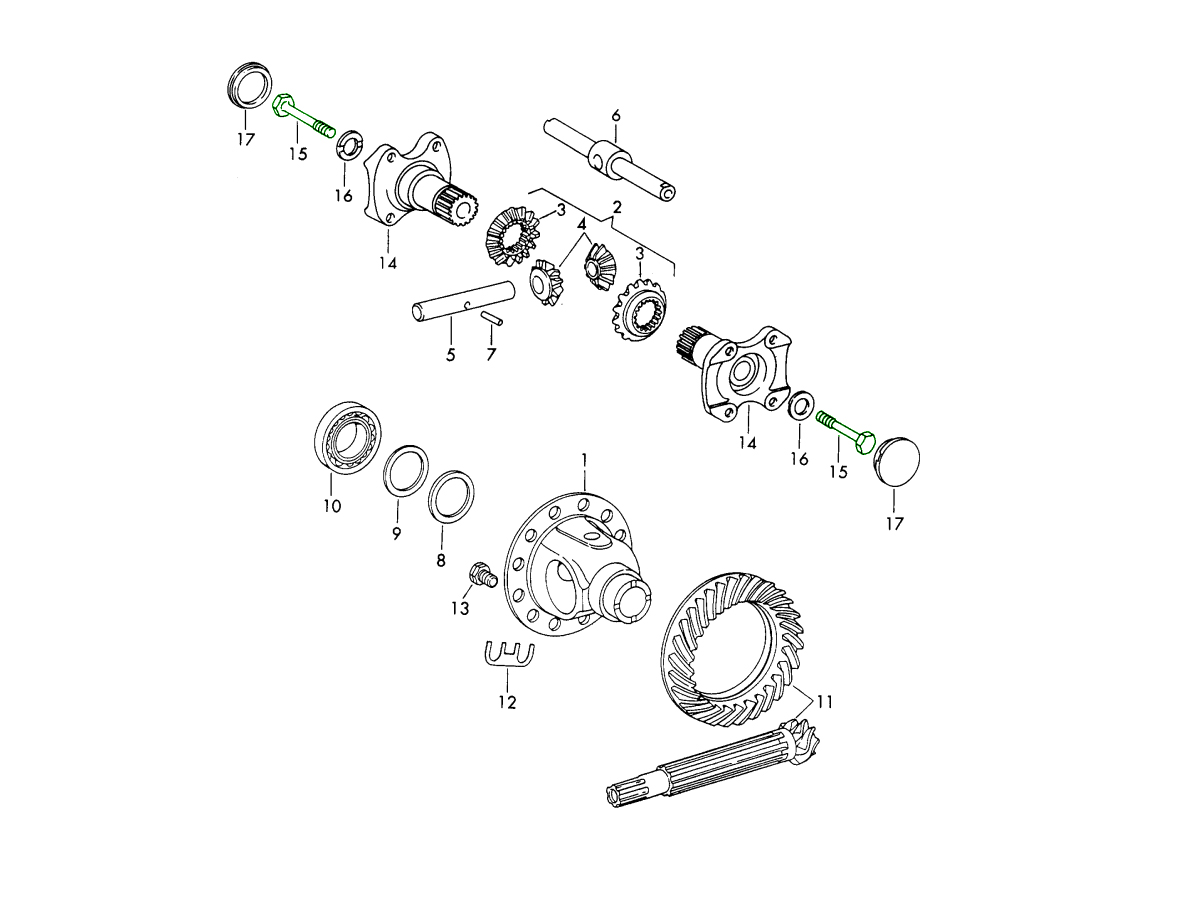 17
15
16
14
6
3
2
4
3
5
7
14
16
15
17
10
9
8
1
13
12
11