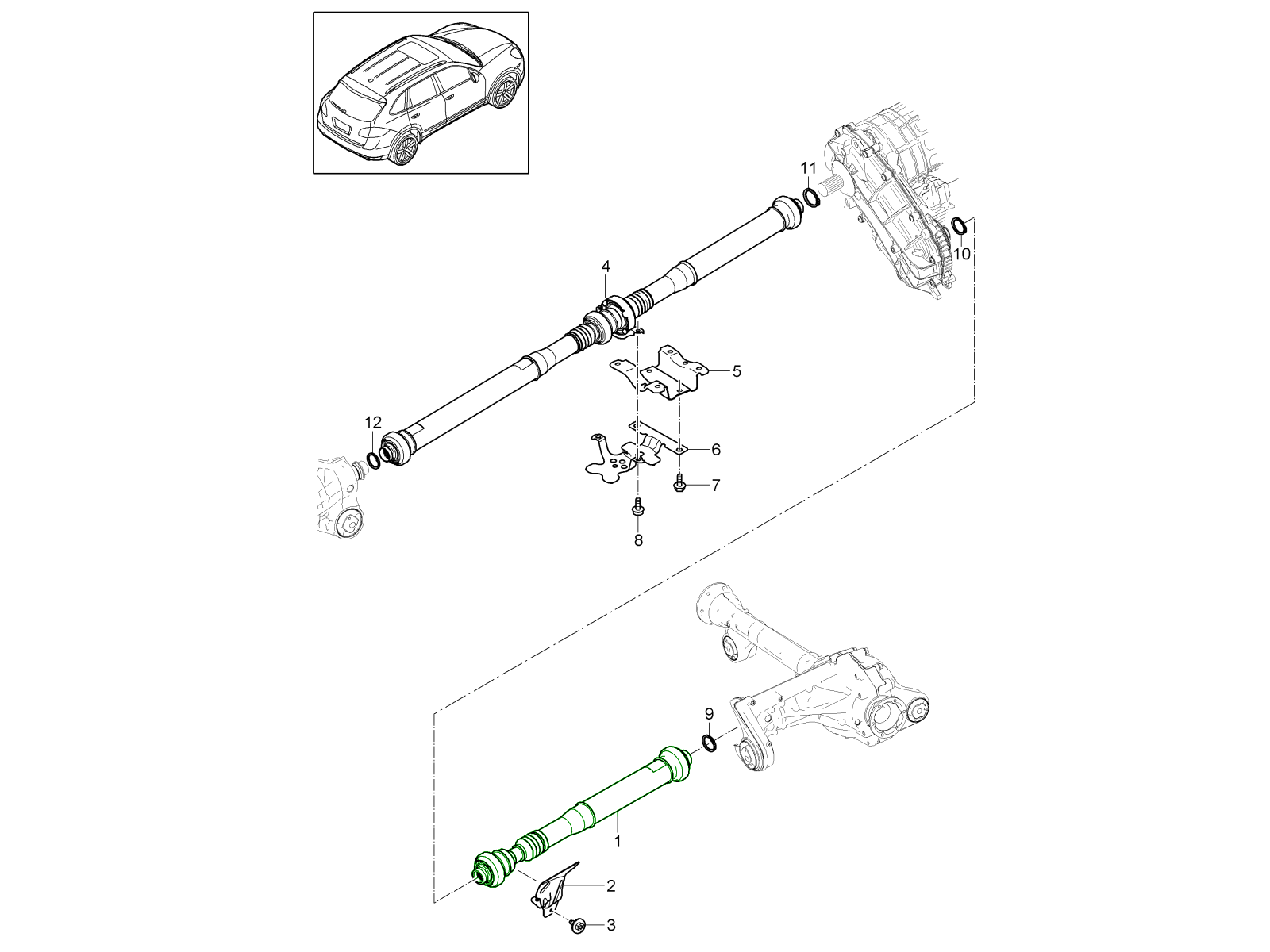 11
10
4
5
12
6
7
8
9
1
2
3