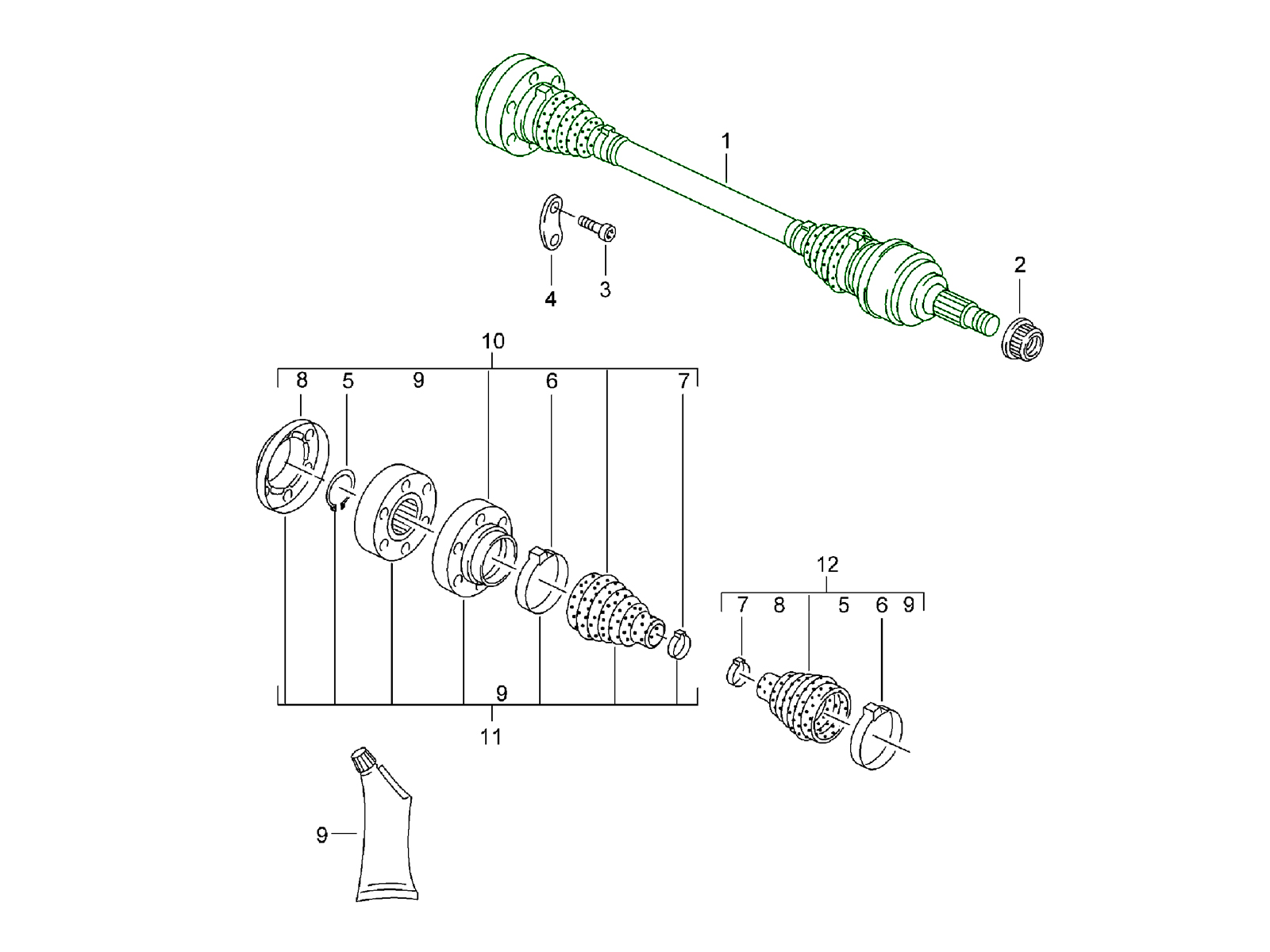 1
2
4
3
10
8
5
9
6
7
9
11
12
7
8
5
6
9
9