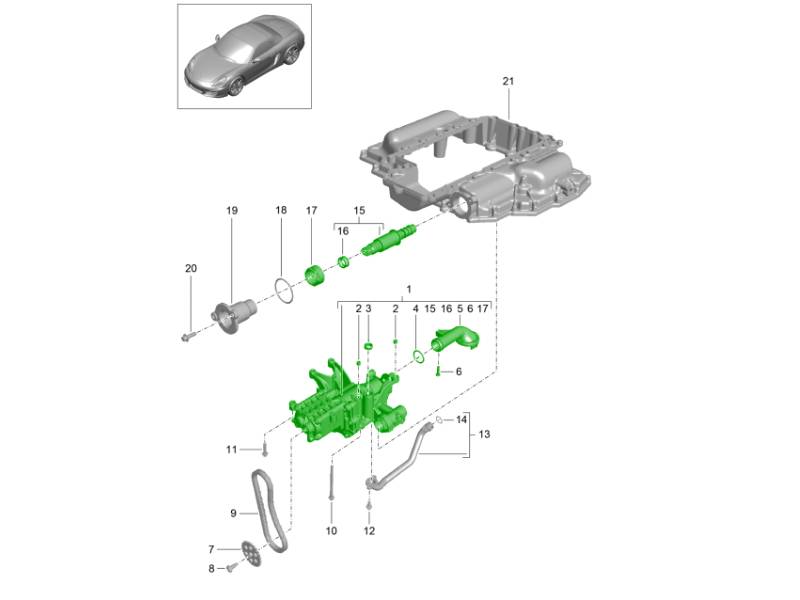 21
19
18
17
15
16
20
1
2
3
2
4
15
16
5
6
17
6
14
13
11
9
10
12
7
8