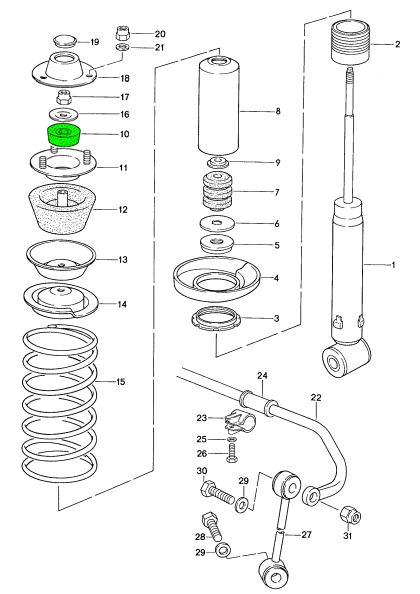 19
20
21
18
17
16
10
11
12
13
14
15
8
9
7
6
5
4
3
2
1
24
22
23
25
26
30
29
28
29
27
31