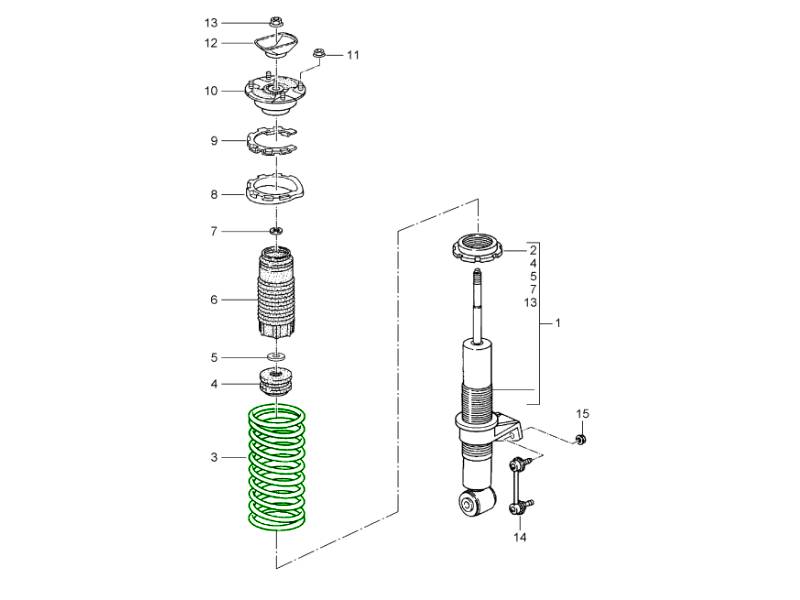 13
12
11
10
9
8
7
6
5
4
3
2
4
5
7
13
1
15
14