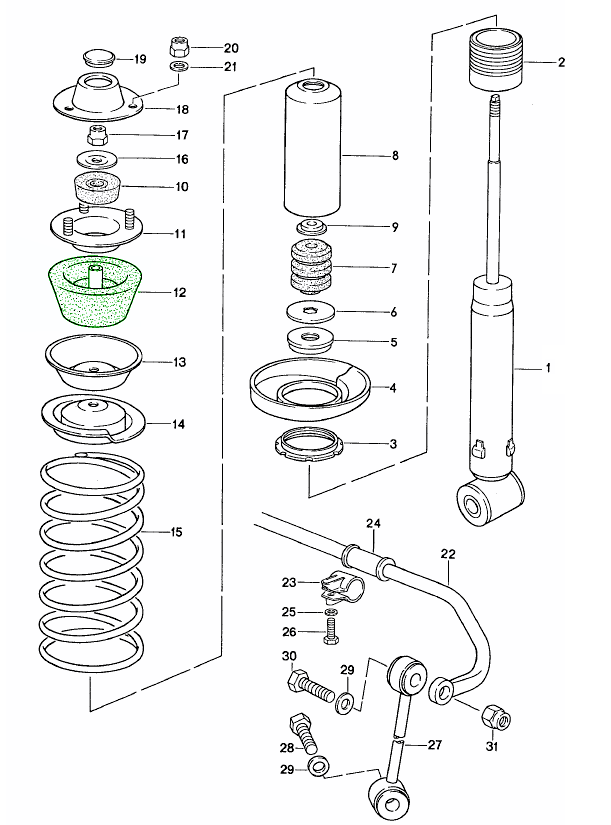 19
20
21
18
17
16
10
11
12
13
14
15
8
9
7
6
5
4
3
2
1
24
22
23
25
26
30
29
28
29
27
31