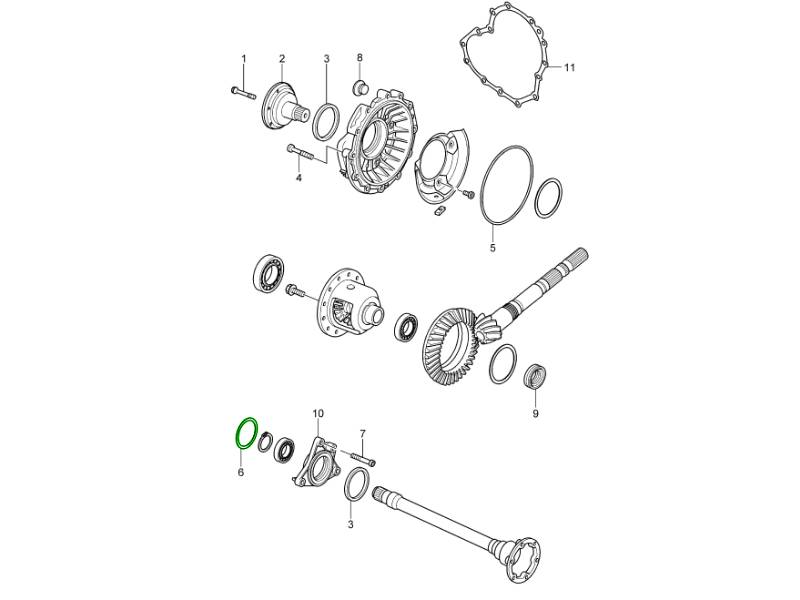 1
2
3
8
11
4
5
9
10
7
6
3