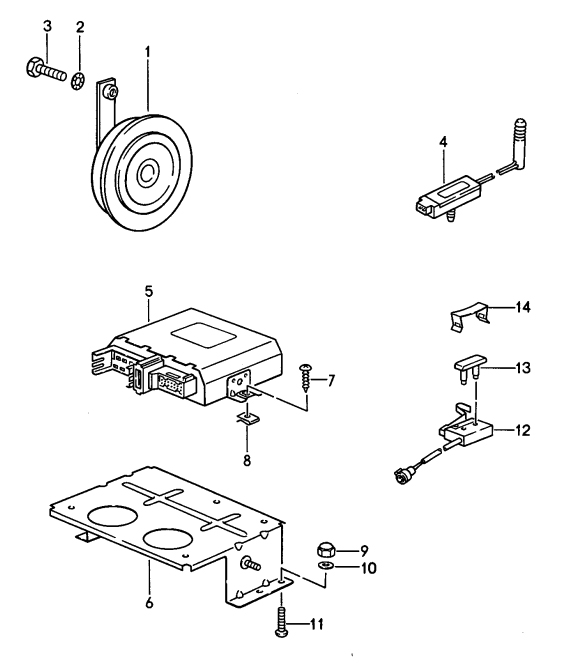 3
2
1
4
5
14
13
7
12
8
9
10
6
11