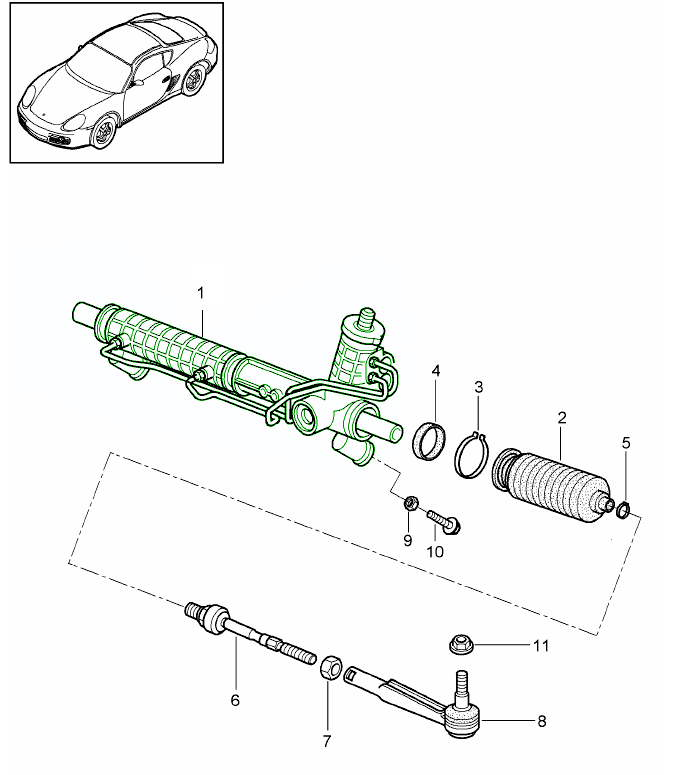 1
4
3
2
5
9
10
11
6
7
8