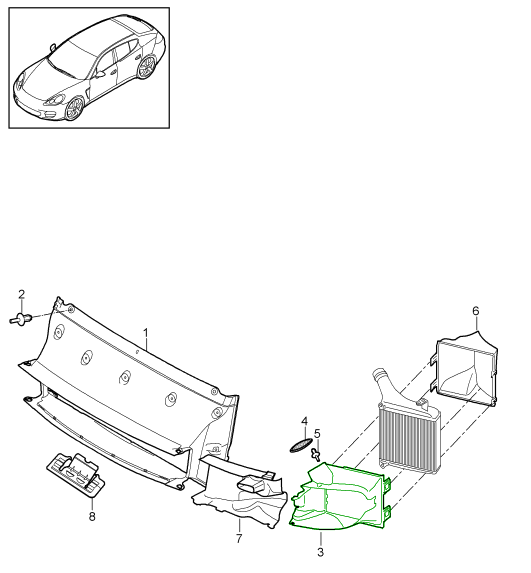 2
1
6
4
5
8
7
3