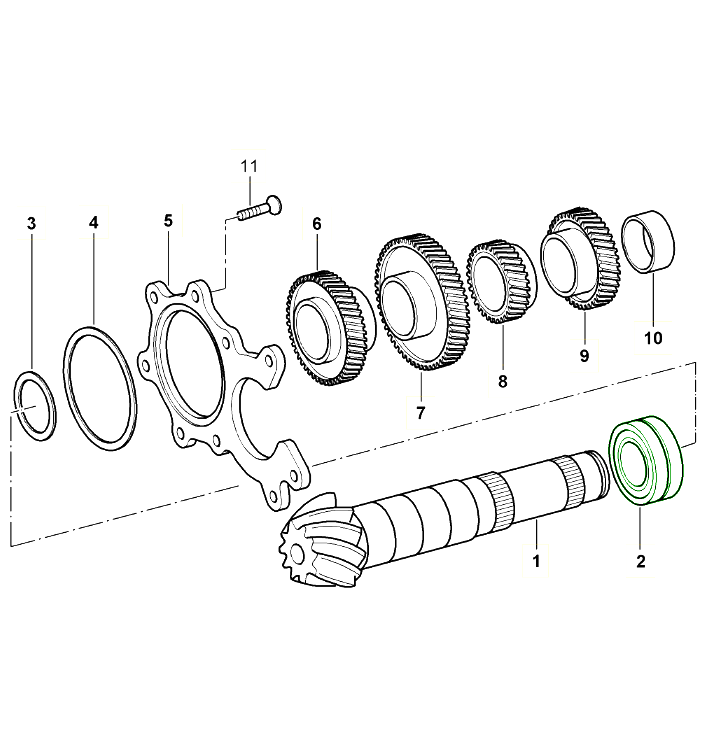 11
3
4
5
6
7
8
9
10
1
2