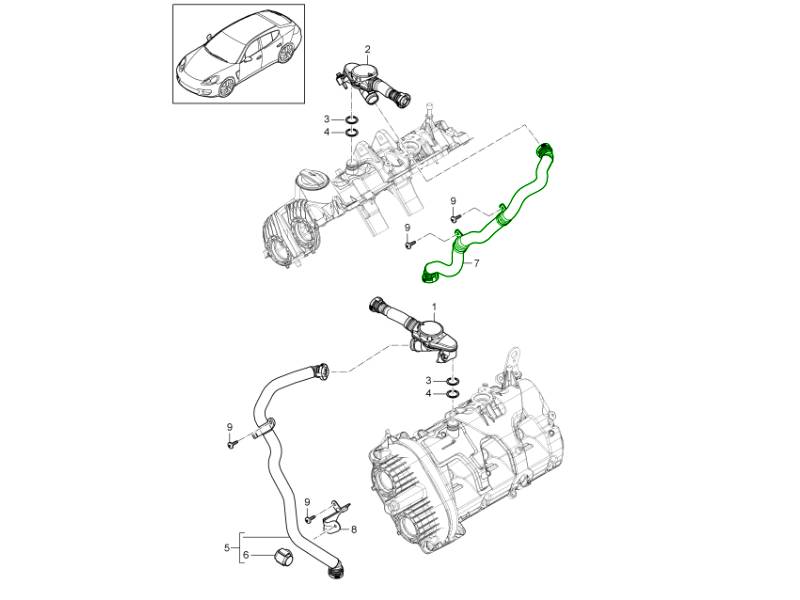 2
3
4
9
9
7
1
3
4
9
9
8
5
6