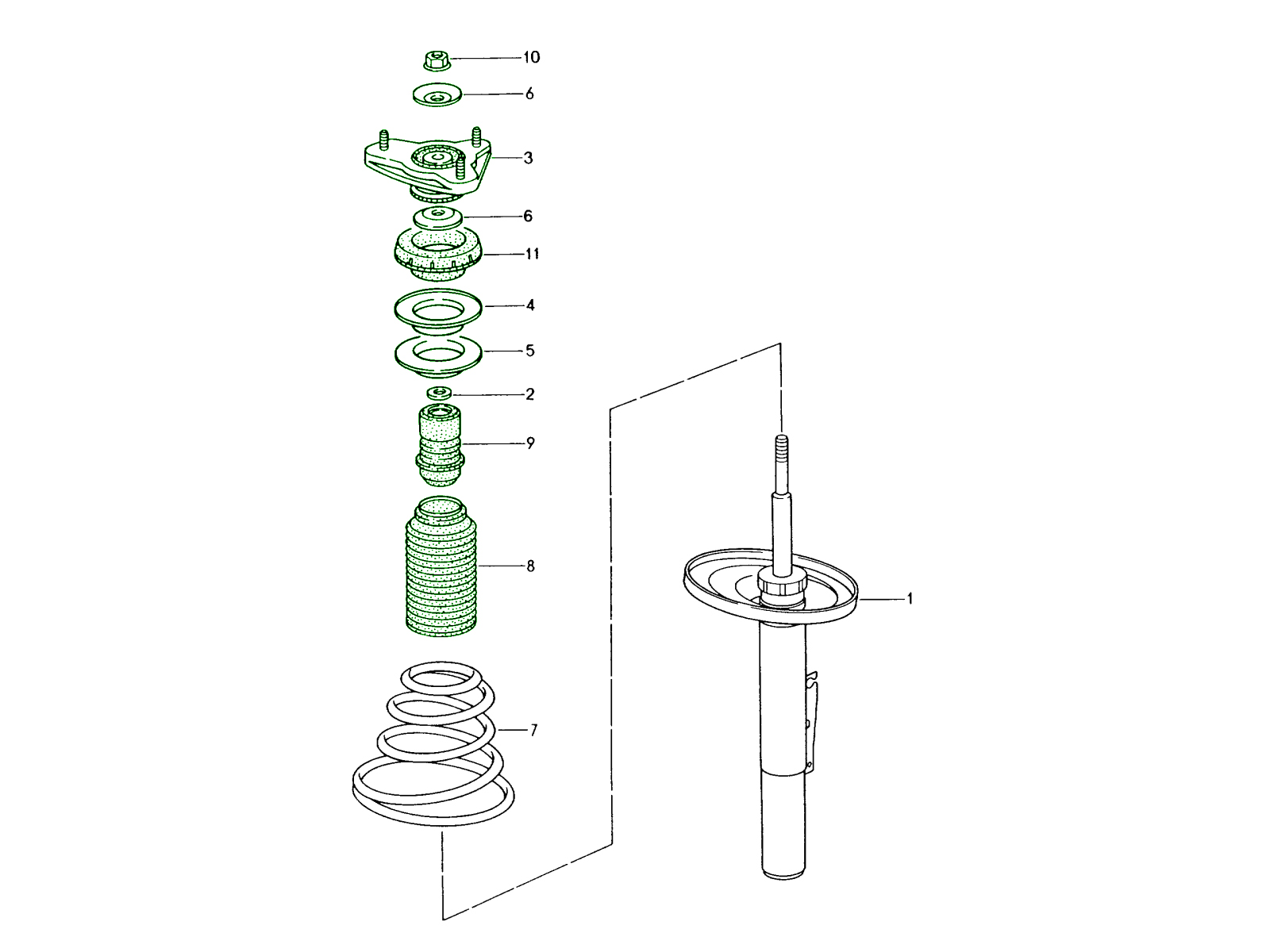 10
6
3
6
11
4
5
2
9
8
7
1