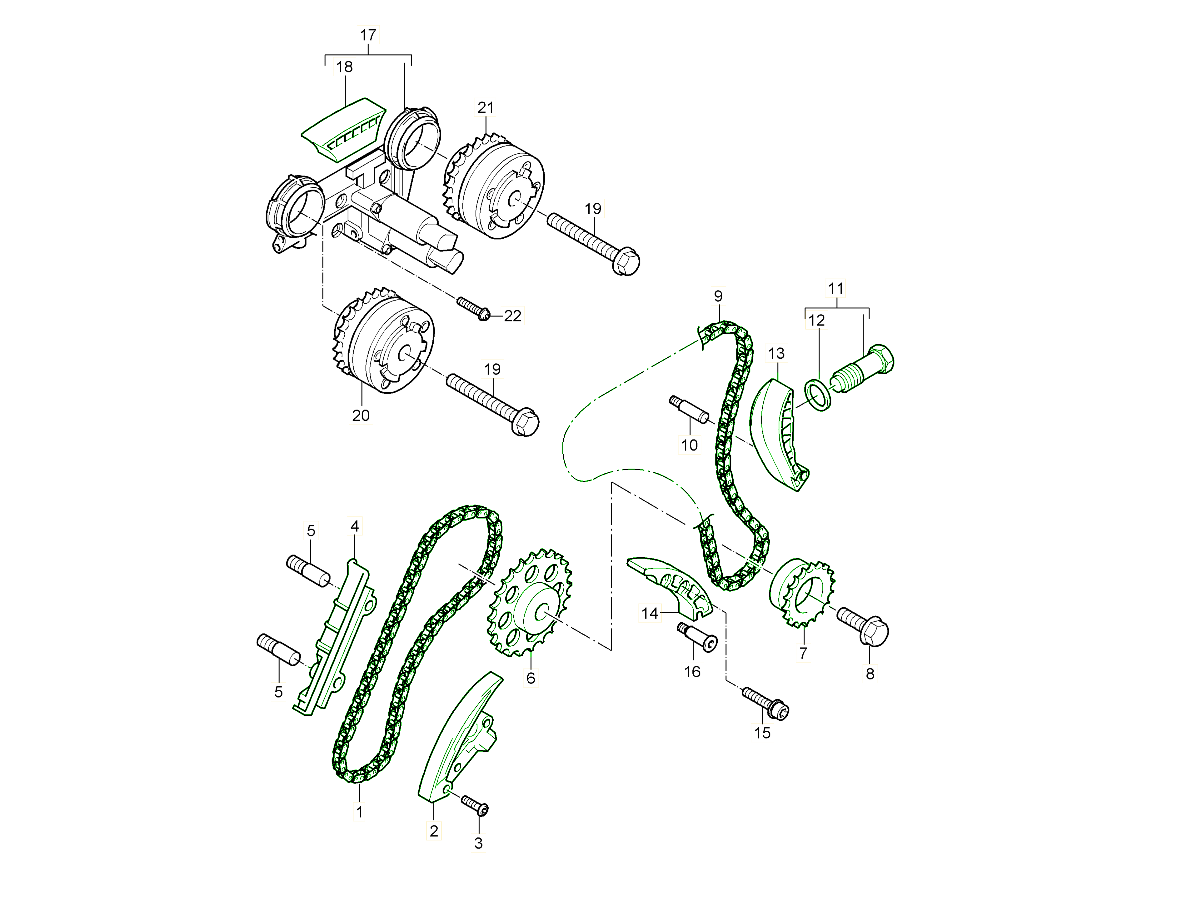 17
18
21
19
22
19
20
9
11
12
13
10
5
4
5
6
14
16
7
8
15
1
2
3