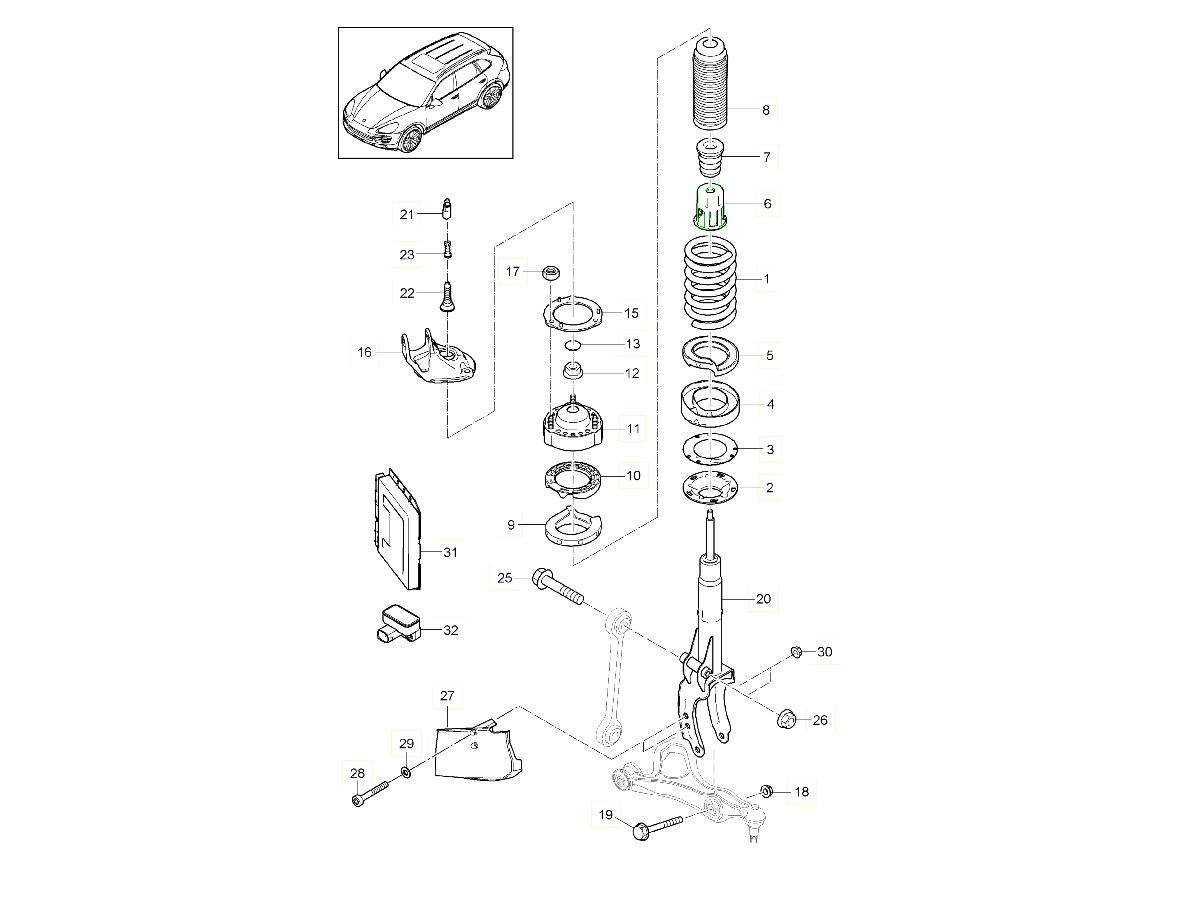 8
7
6
1
5
4
3
2
21
23
22
16
17
15
13
12
11
10
9
31
32
25
20
30
26
27
29
28
18
19