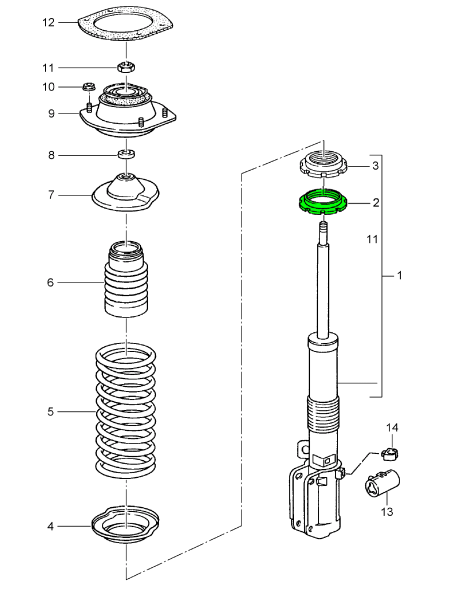 12
11
10
9
8
7
6
5
4
3
2
11
1
14
13