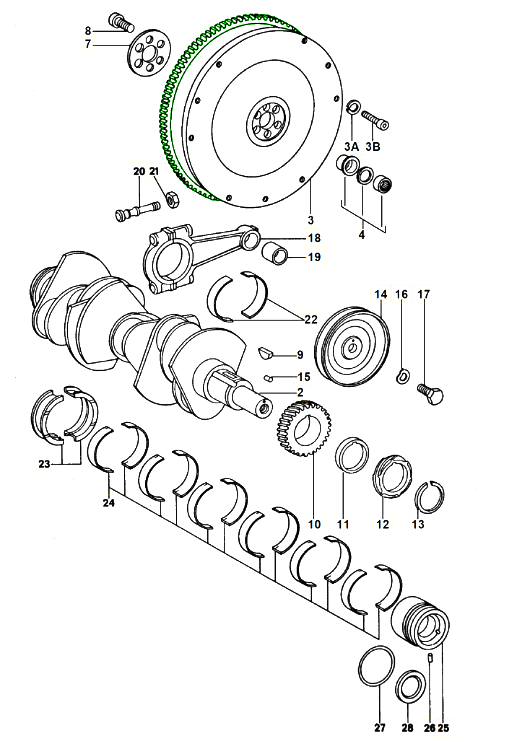 8
7
3A
3B
20
21
3
4
18
19
22
14
16
17
9
15
2
23
24
10
11
12
13
27
28
26
25