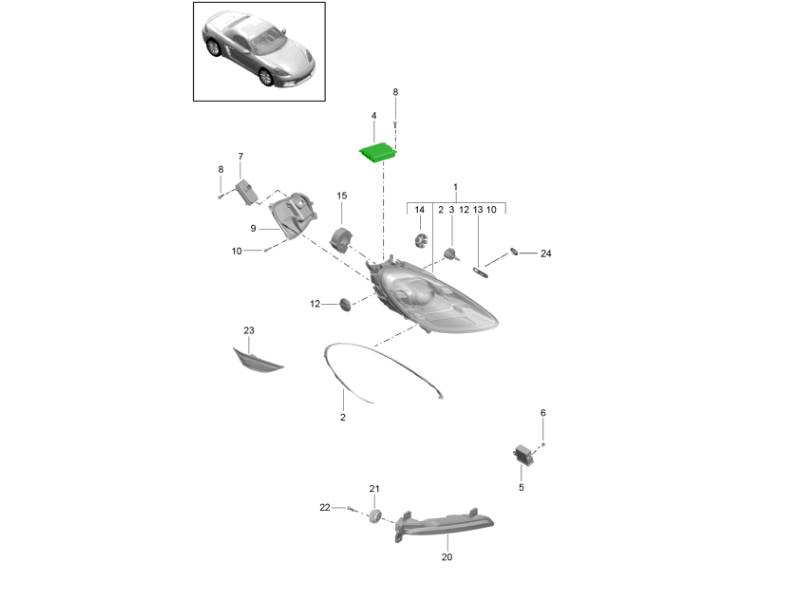 8
4
7
8
1
15
14 2 3 12 13 10
9
10
24
12
23
2
6
5
21
22
20