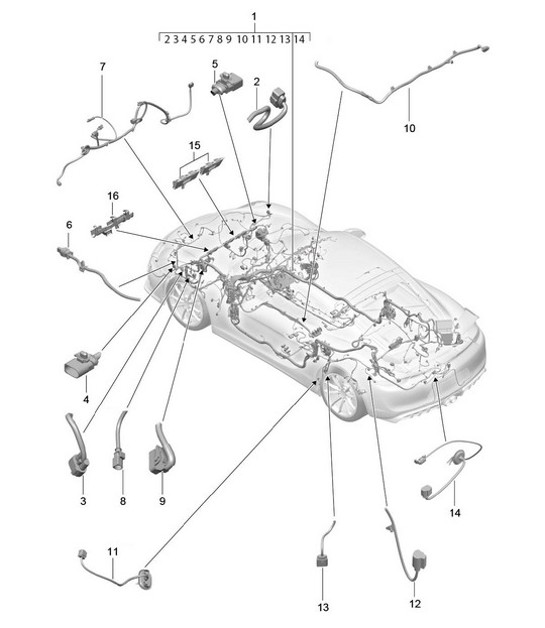 1
2 3 4 5 6 7 8 9 10 11 12 13 14
7
5
2
10
15
16
6
4
3
8
9
14
11
13
12