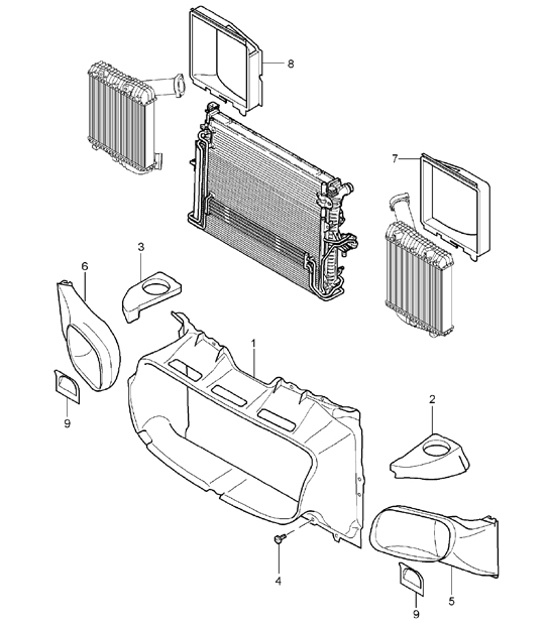 8
7
3
6
1
9
2
4
9
5