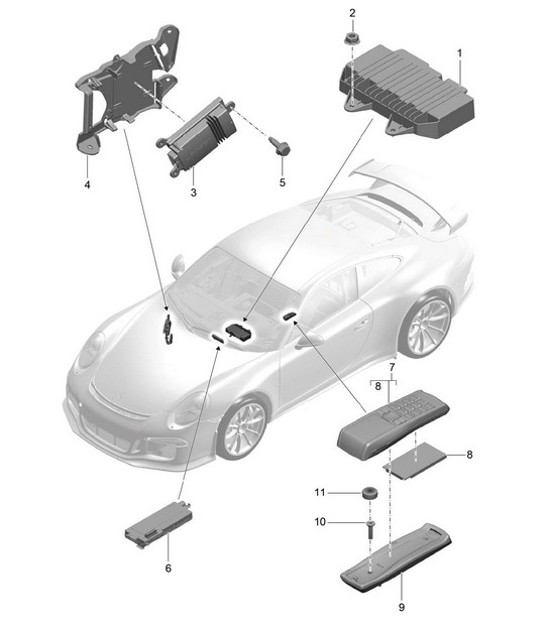 2
1
4
3
5
7
8
8
11
10
6
9