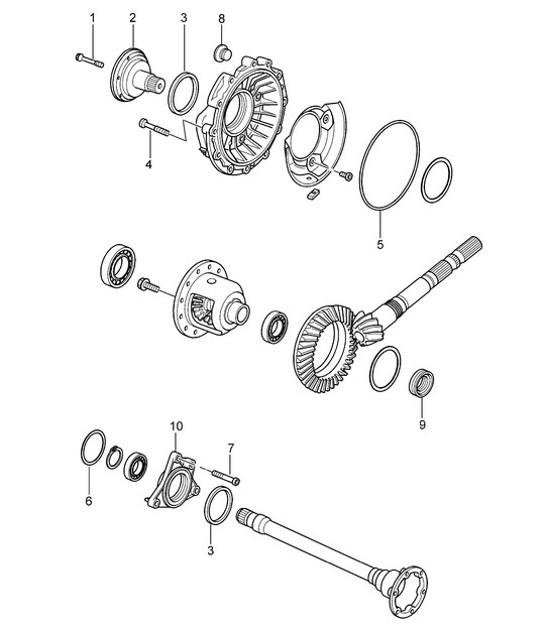 1
2
3
8
4
5
9
10
7
6
3