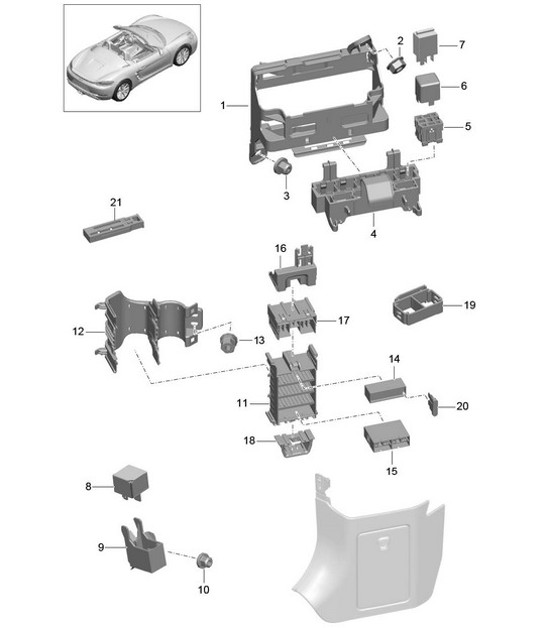 2
7
6
1
5
3
4
21
16
19
17
12
13
14
11
20
18
15
8
9
10