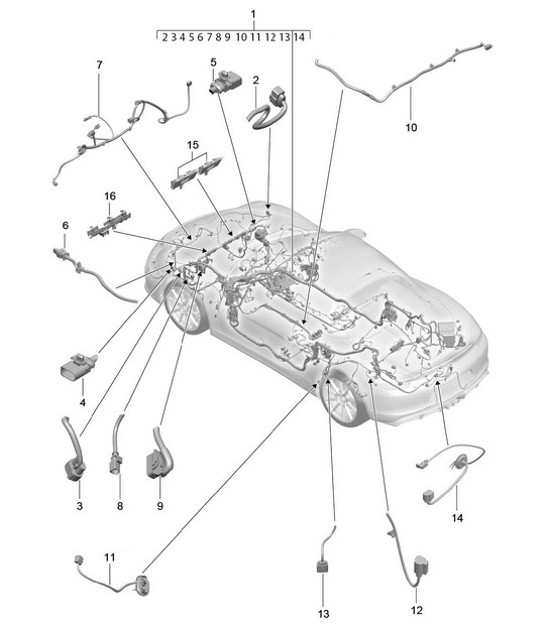 1
2 3 4 5 6 7 8 9 10 11 12 13 14
7
5
2
10
15
16
6
4
3
8
9
14
11
13
12