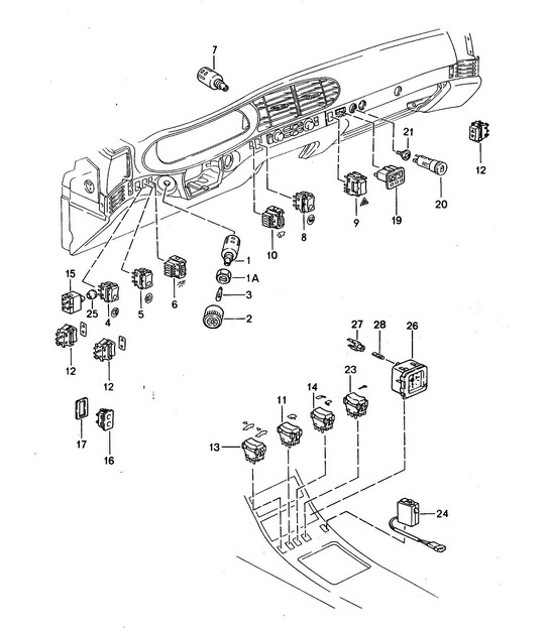 7
21
12
20
19
9
8
10
1
1A
3
2
15
25
4
5
6
12
12
17
16
27
28
26
23
14
11
13
24