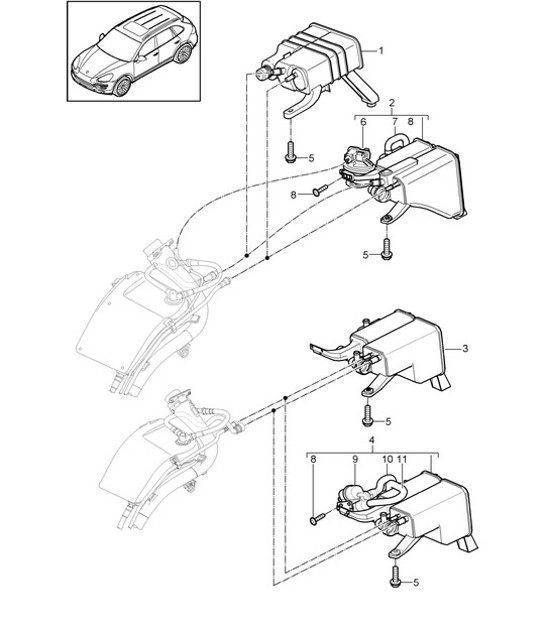 1
2
6
7
8
5
8
5
3
5
4
8
9
10
11
5