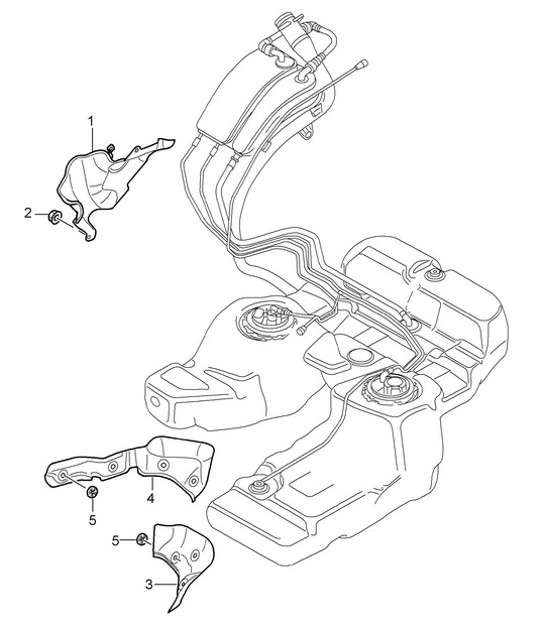 1
2
4
5
5
3