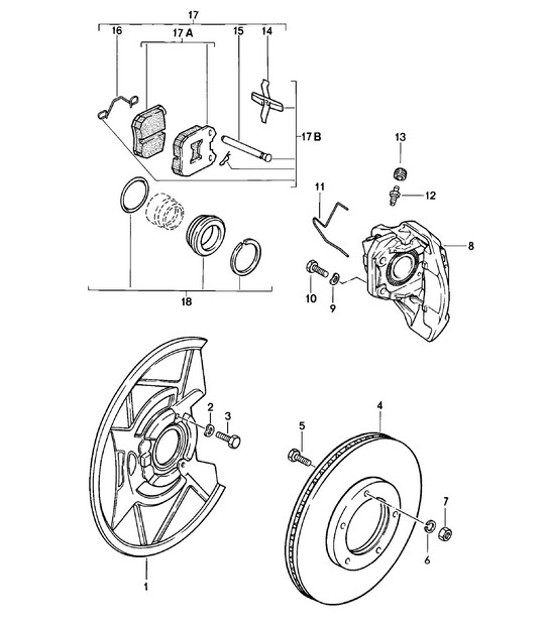 17
16
17 A
15
14
17 B
13
12
11
8
10
9
18
2
3
4
5
7
6
1