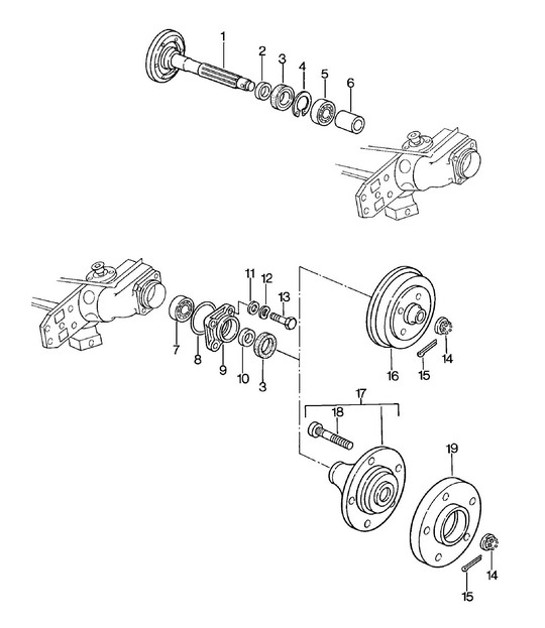 1
2
3
4
5
6
11
12
13
7
8
9
10
3
16
15
14
17
18
19
14
15