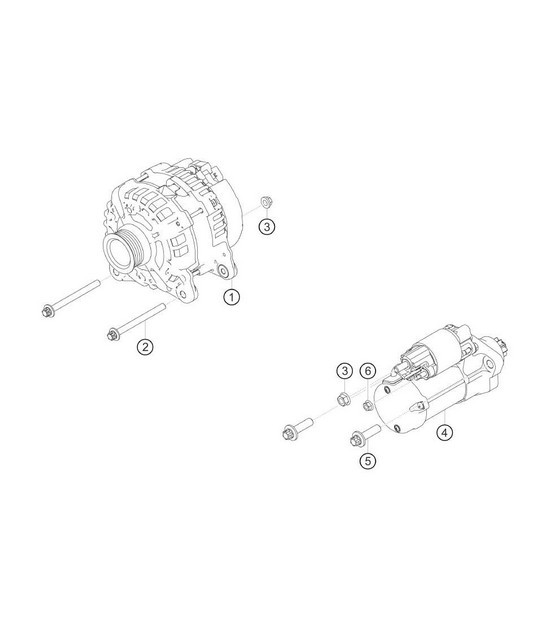 3
1
2
3
6
4
5