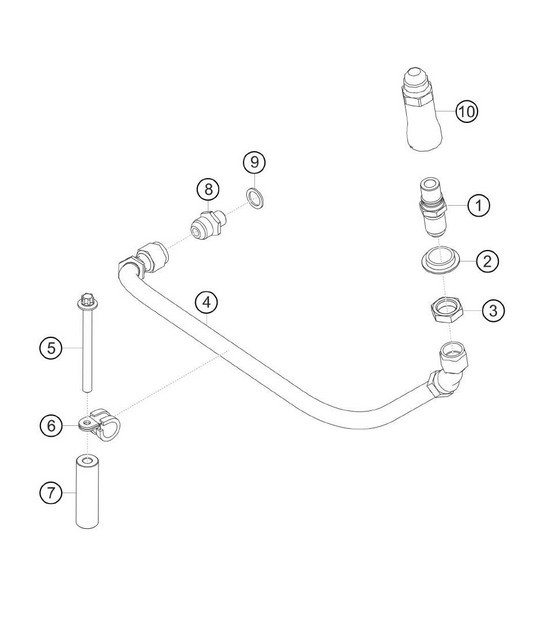 10
9
8
1
2
4
3
5
6
7